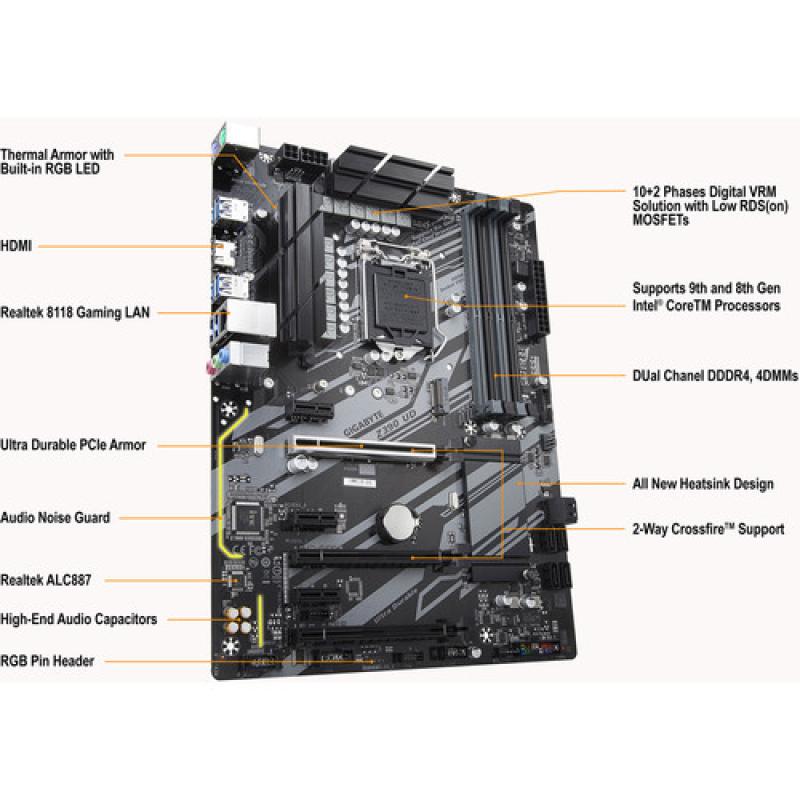 Thermal Armor with Built-in RGB LED

HDMI

Realtek 8118 Gaming LAN

Ultra Durable PCIe Armor

Audio Noise Guard

Realtek ALC887

High-End Audio Capacitors

RGB Pin Header

10+2 Phases Digital VRM Solution with Low RDS(on) MOSFETs

Supports 9th and 8th Gen Intel® CoreTM Processors

DUal Chanel DDDR4, 4DMMs

All New Heatsink Design

2-Way Crossfire™ Support

GIGABYTE
Z390 UD

Ultra Durable